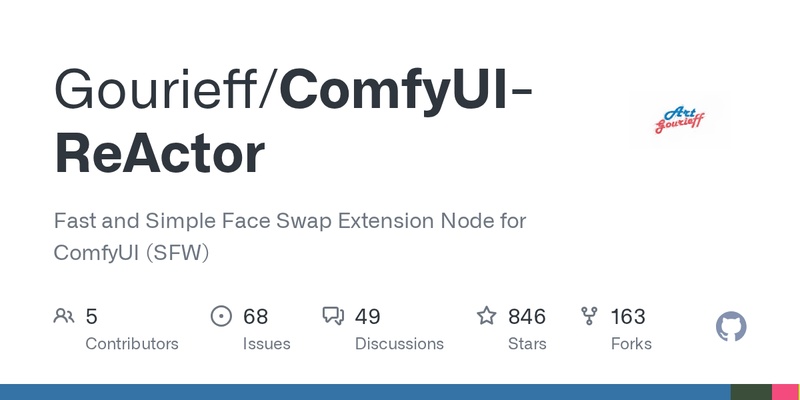 Gourieff/ComfyUI-ReActor

Art Gourieff

Fast and Simple Face Swap Extension Node for ComfyUI (SFW)

5
Contributors

68
Issues

49
Discussions

846
Stars

163
Forks